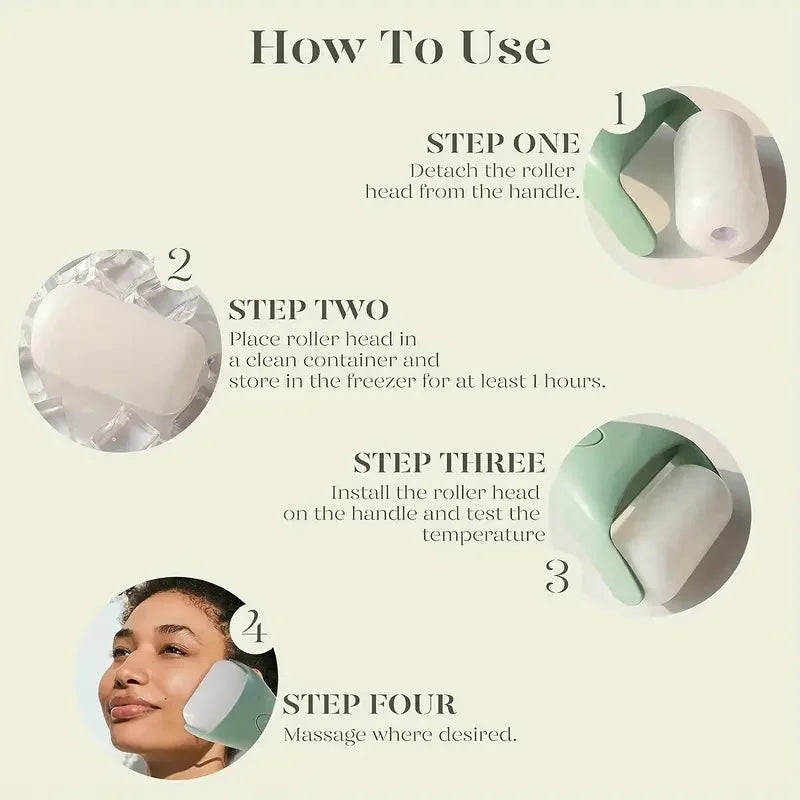 How To Use

1

STEP ONE
Detach the roller head from the handle.

2

STEP TWO
Place roller head in a clean container and store in the freezer for at least 1 hours.

STEP THREE
Install the roller head on the handle and test the temperature

3

4

STEP FOUR
Massage where desired.